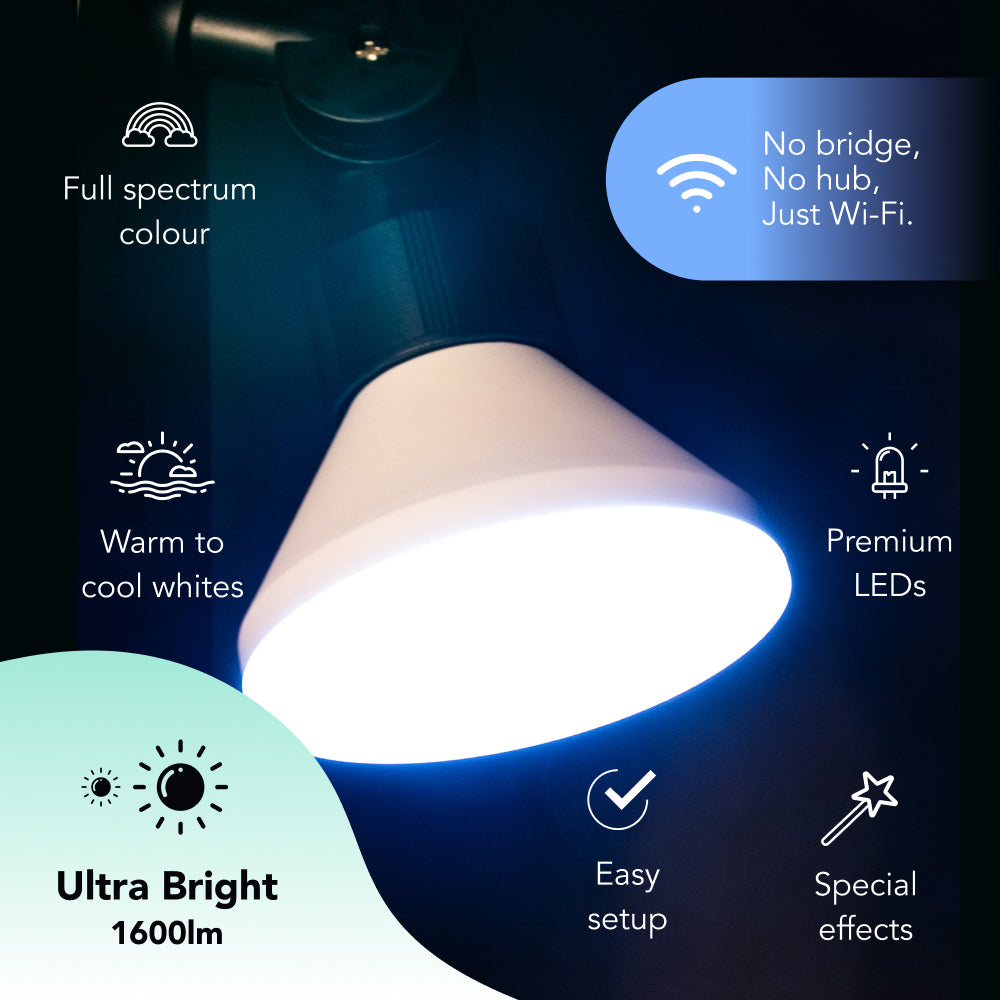 Full spectrum colour

No bridge, No hub, Just Wi-Fi.

Warm to cool whites

Premium LEDs

Ultra Bright 1600lm

Easy setup

Special effects